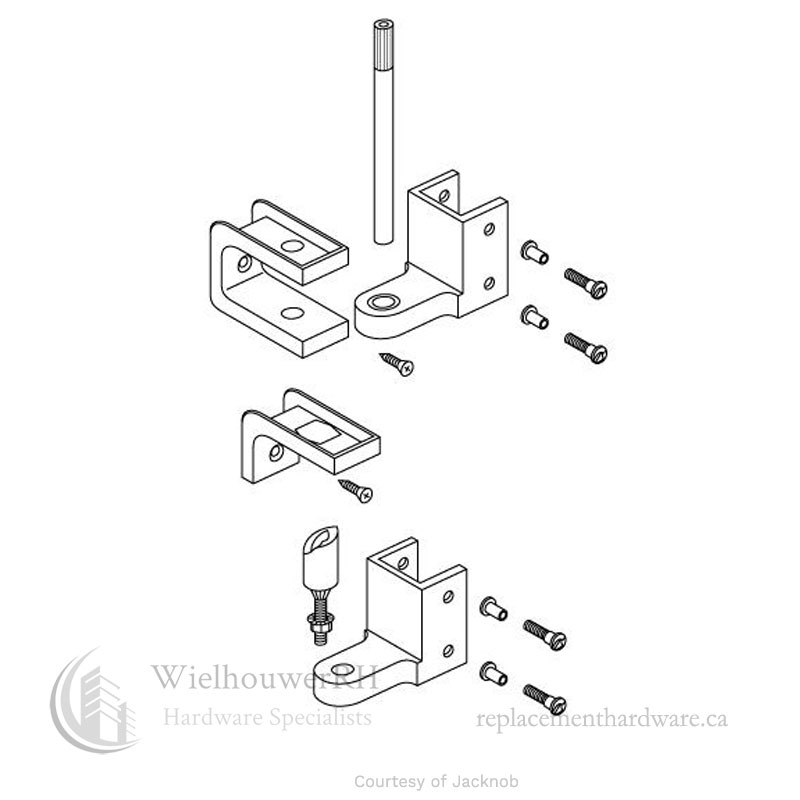 WielhouwerRH
Hardware Specialists
replacementhardware.ca

Courtesy of Jacknob